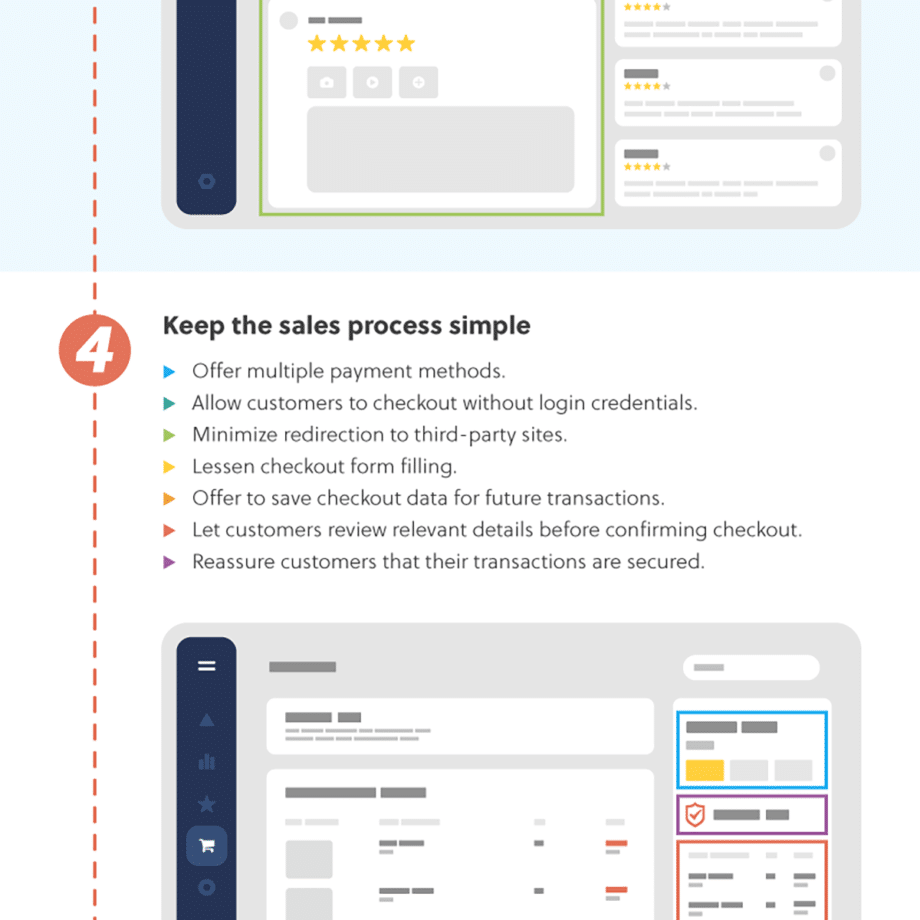 4

Keep the sales process simple

Offer multiple payment methods.
Allow customers to checkout without login credentials.
Minimize redirection to third-party sites.
Lessen checkout form filling.
Offer to save checkout data for future transactions.
Let customers review relevant details before confirming checkout.
Reassure customers that their transactions are secured.