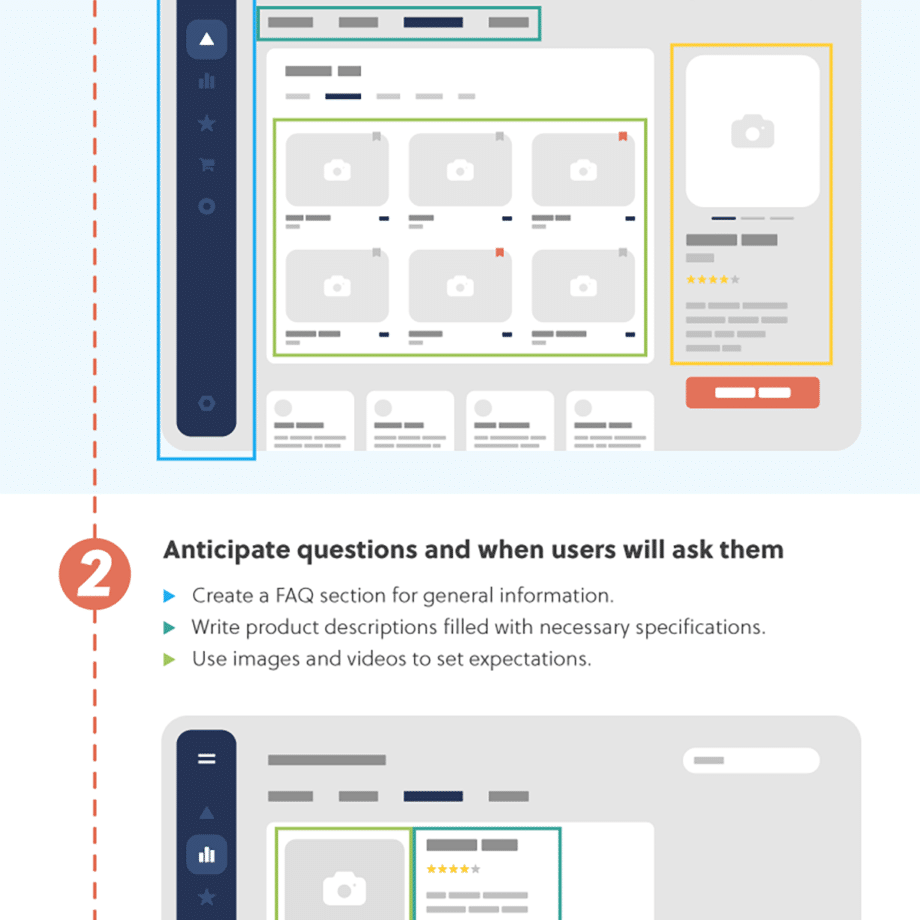 2

Anticipate questions and when users will ask them

Create a FAQ section for general information.

Write product descriptions filled with necessary specifications.

Use images and videos to set expectations.