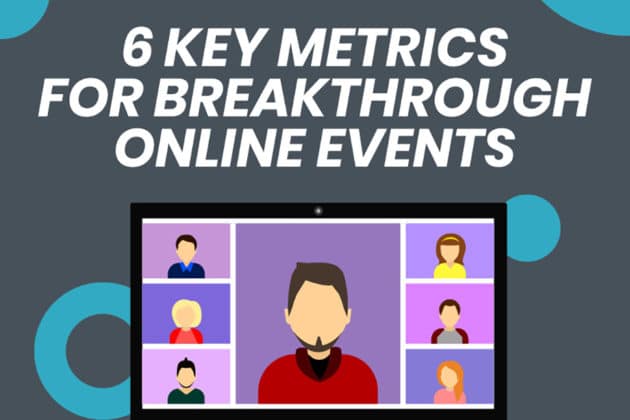 6 KEY METRICS FOR BREAKTHROUGH ONLINE EVENTS