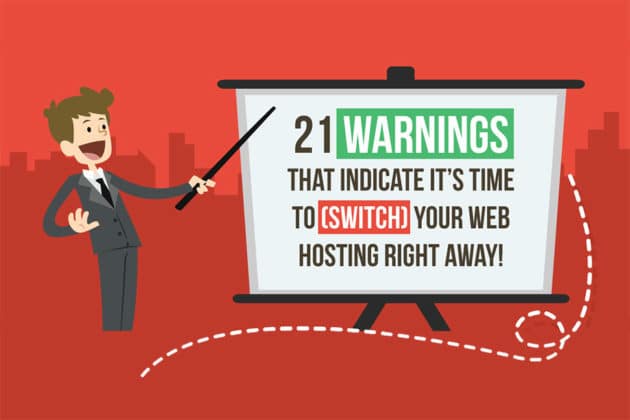 21 WARNINGS THAT INDICATE IT'S TIME TO (SWITCH) YOUR WEB HOSTING RIGHT AWAY!