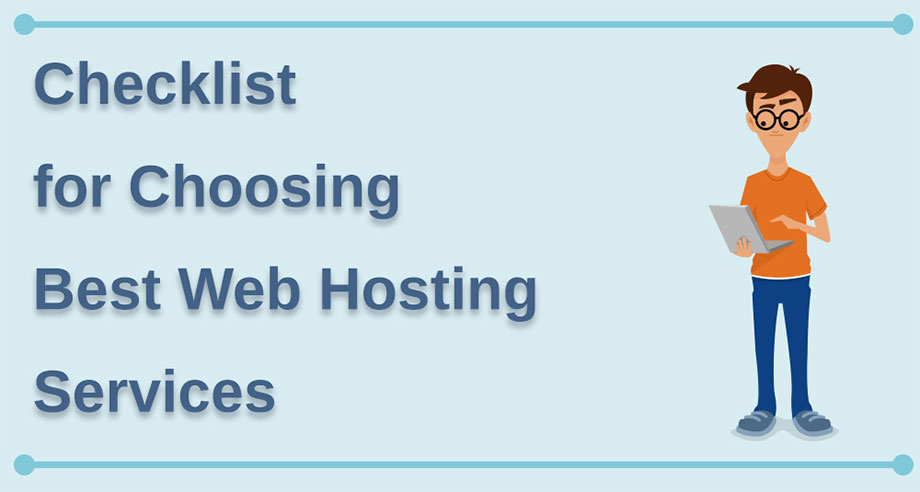 Checklist
for Choosing
Best Web Hosting
Services