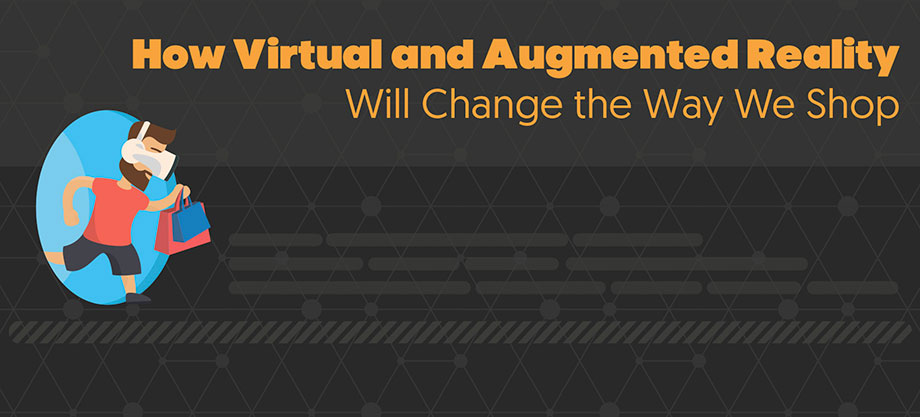 How Virtual and Augmented Reality
Will Change the Way We Shop